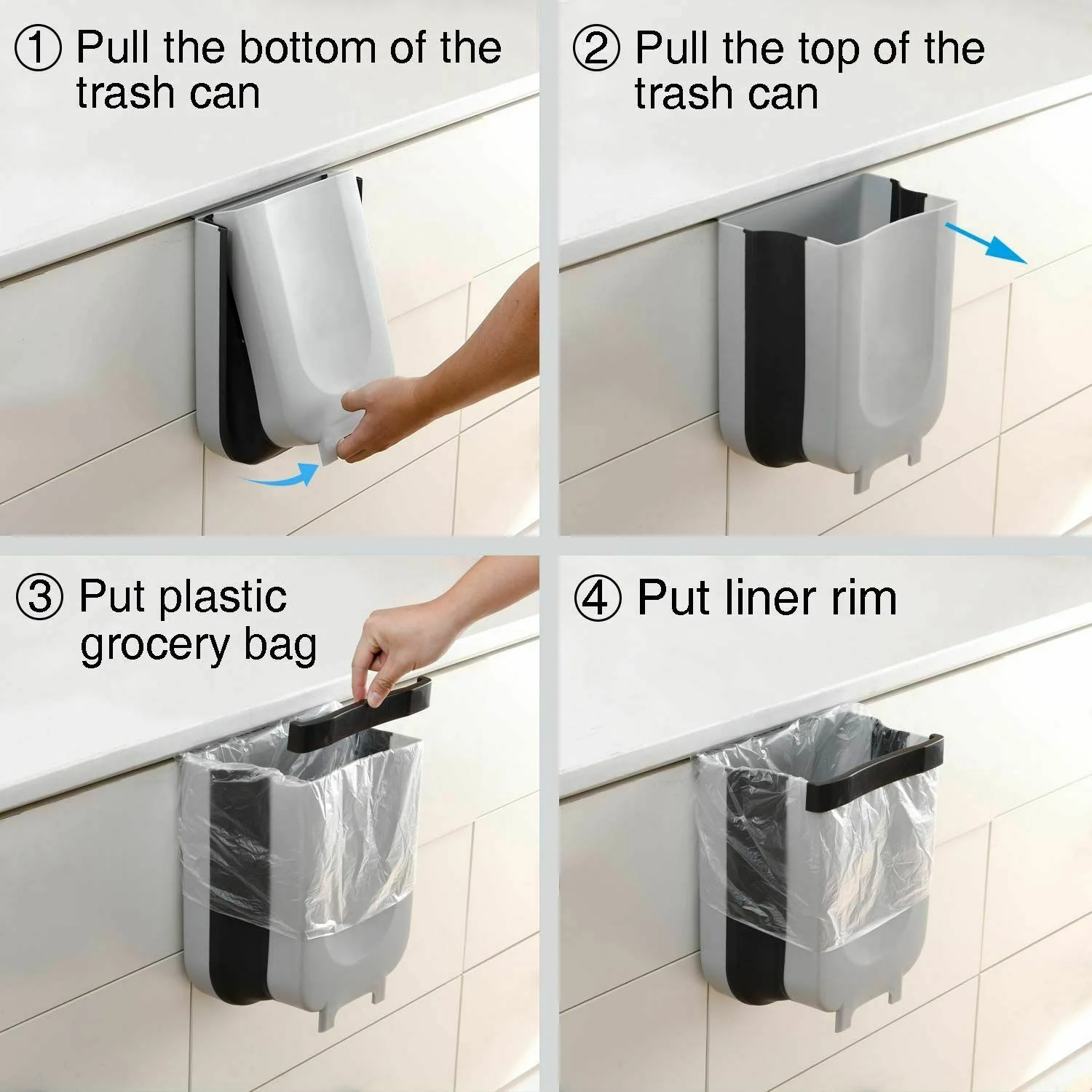 ① Pull the bottom of the trash can

② Pull the top of the trash can

③ Put plastic grocery bag

④ Put liner rim